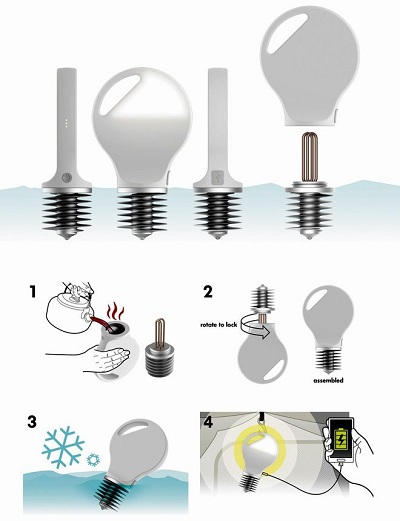 1

2

rotate to lock

assembled

3

4